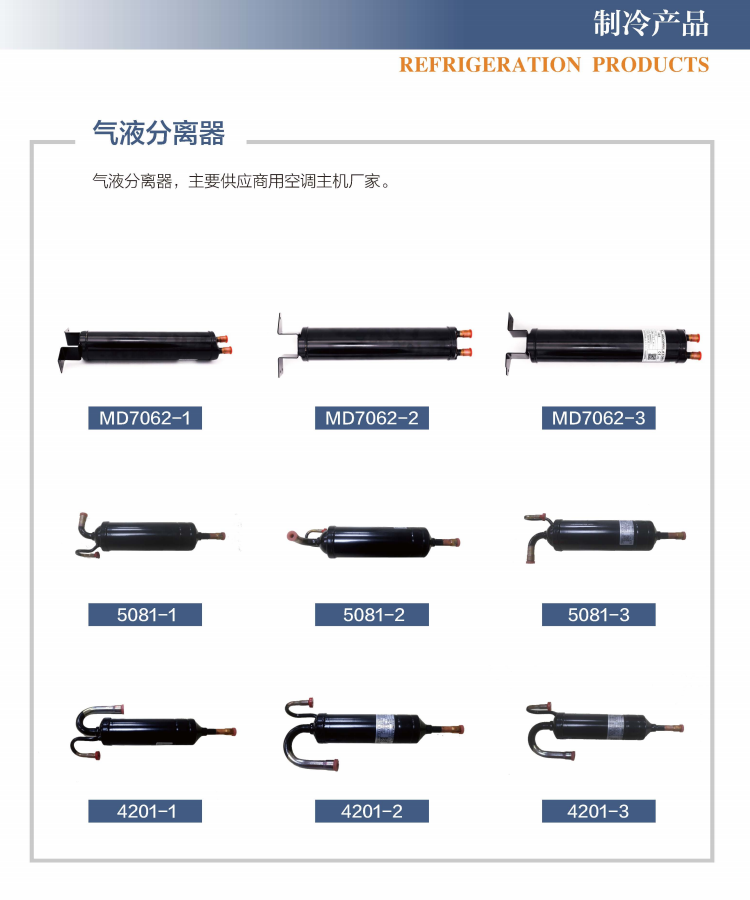 制冷产品
REFRIGERATION PRODUCTS

气液分离器

气液分离器，主要供应商用空调主机厂家。

MD7062-1

MD7062-2

MD7062-3

5081-1

5081-2

5081-3

4201-1

4201-2

4201-3